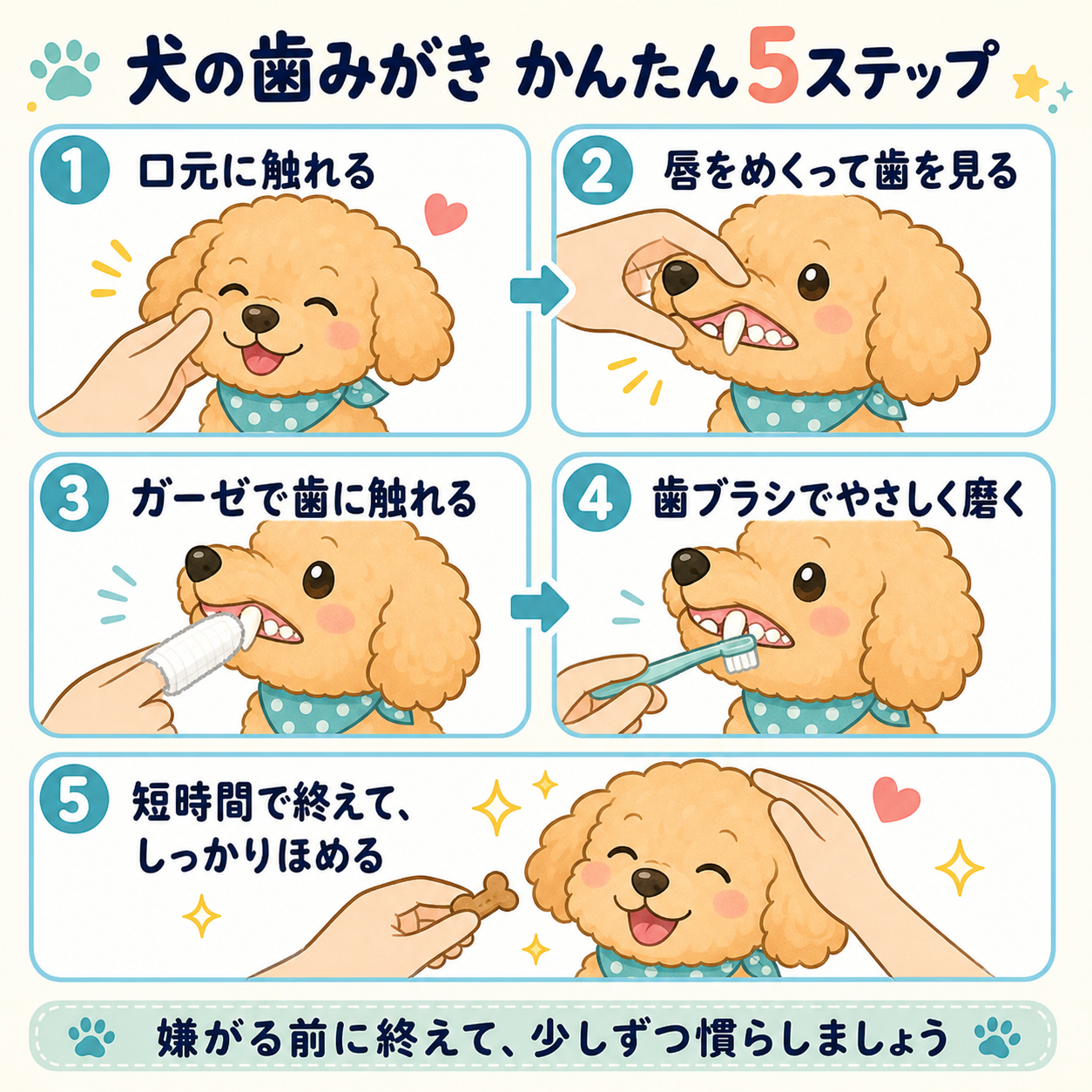 犬の歯みがき かんたん5ステップ

1 口元に触れる

2 唇をめくって歯を見る

3 ガーゼで歯に触れる

4 歯ブラシでやさしく磨く

5 短時間で終えて、しっかりほめる

嫌がる前に終えて、少しずつ慣らしましょう