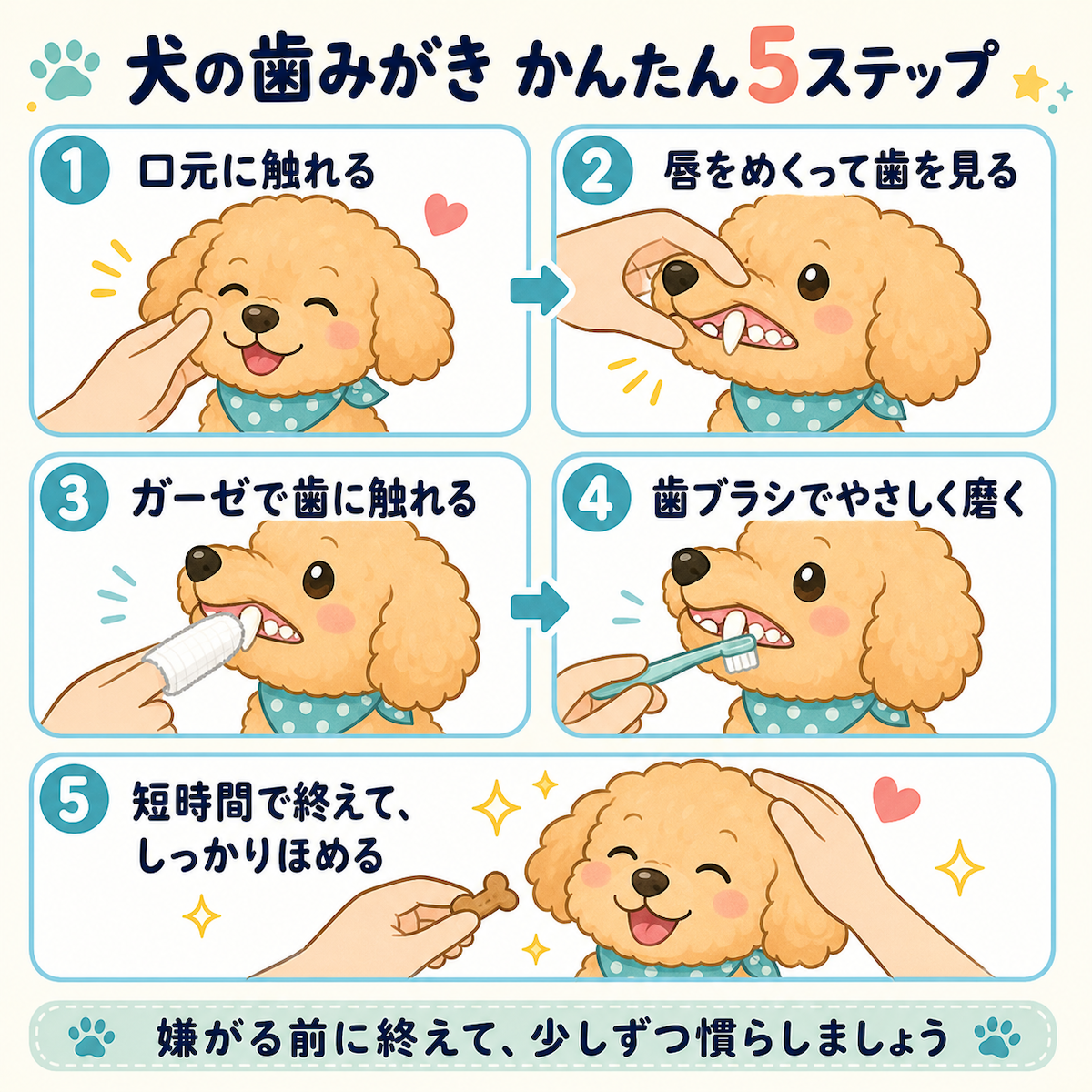 犬の歯みがき かんたん5ステップ

1 口元に触れる

2 唇をめくって歯を見る

3 ガーゼで歯に触れる

4 歯ブラシでやさしく磨く

5 短時間で終えて、しっかりほめる

嫌がる前に終えて、少しずつ慣らしましょう